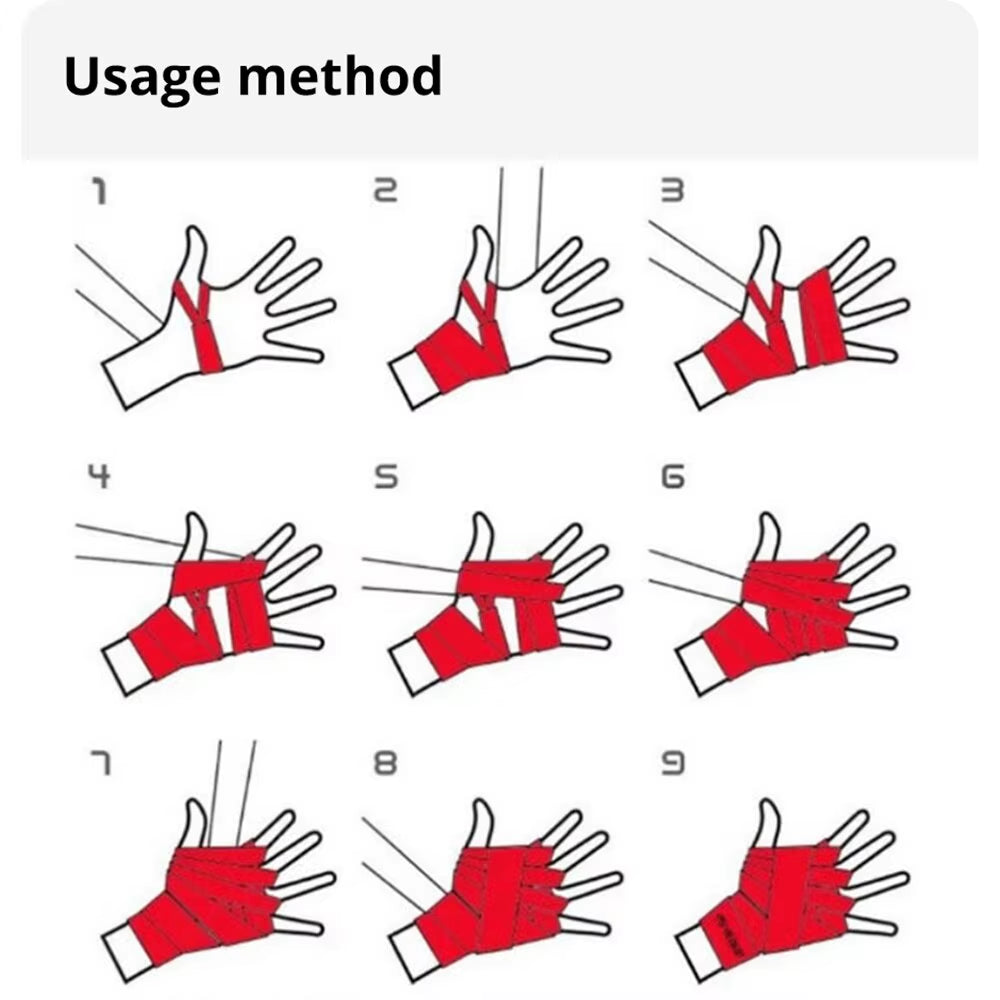 Usage method

1

2

3

4

5

6

7

8

9