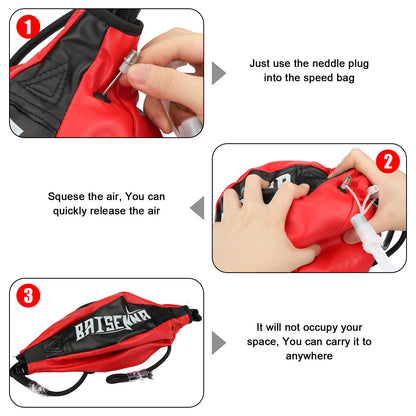 1

Just use the neddle plug into the speed bag

2

Squese the air, You can quickly release the air

3

BAISENNA

It will not occupy your space, You can carry it to anywhere